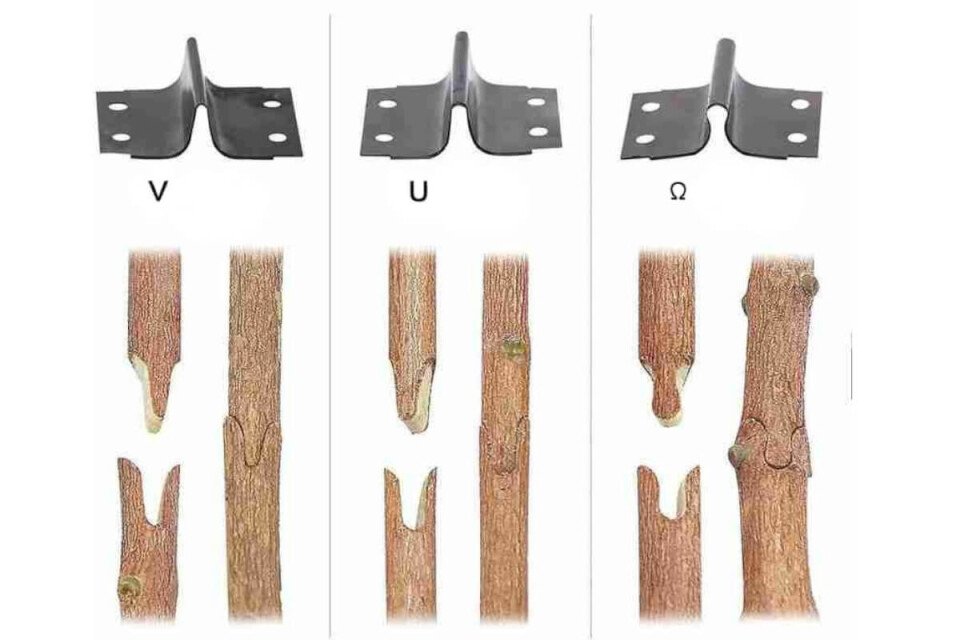 V

U

Ω