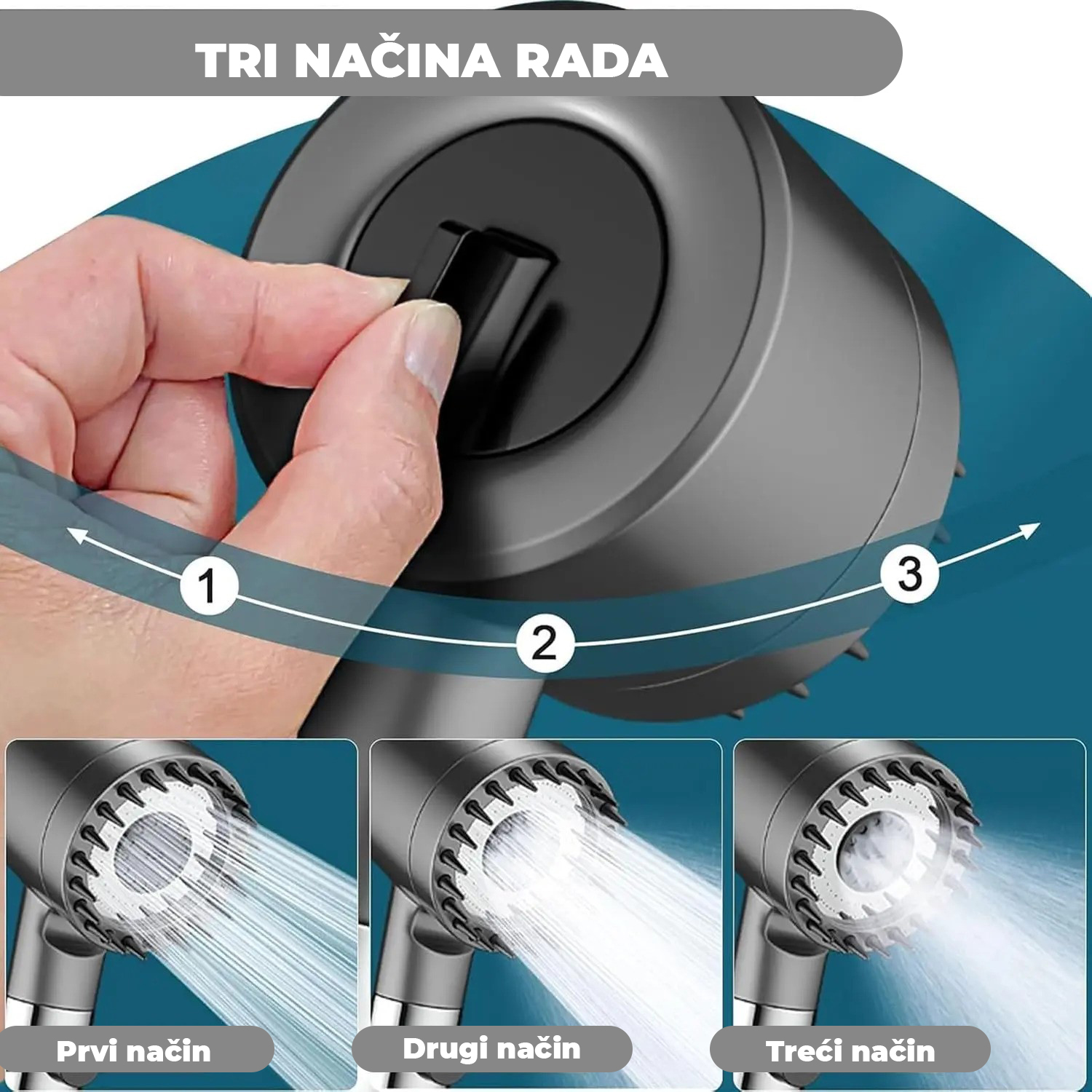 TRI NAČINA RADA

1

2

3

Prvi način

Drugi način

Treći način